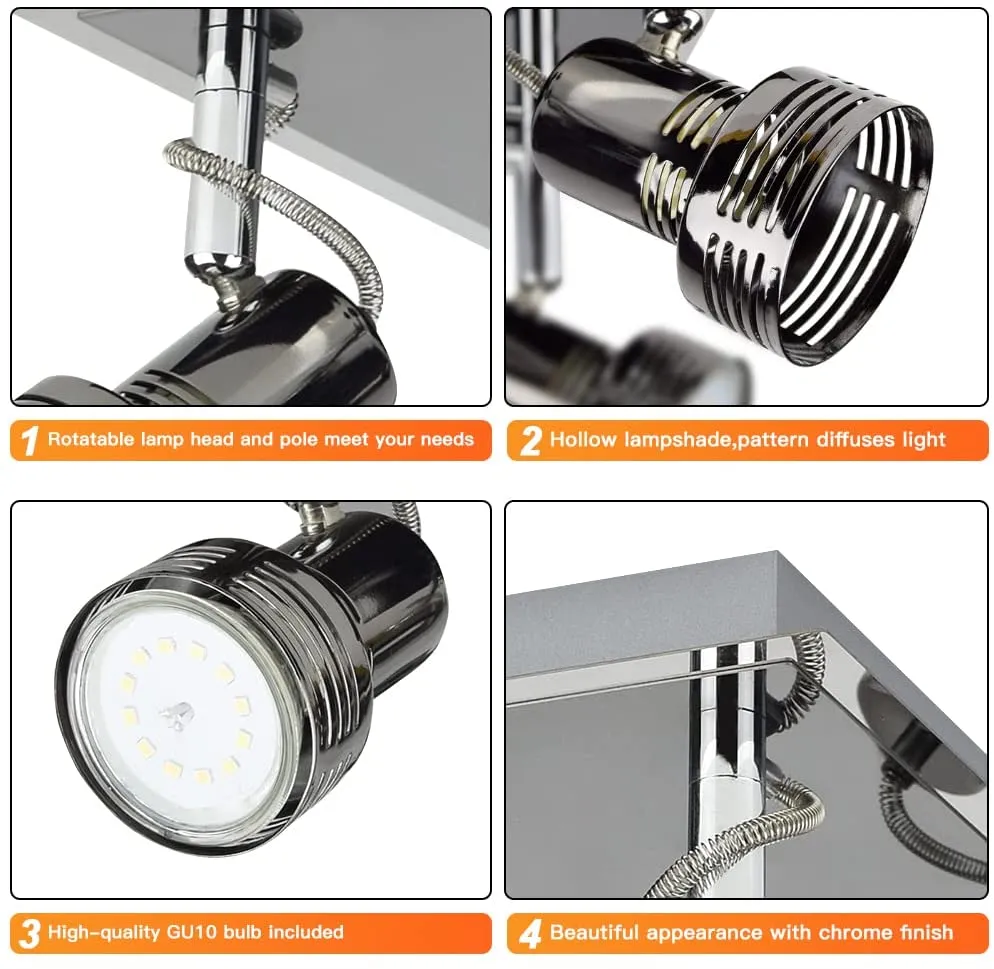 1 Rotatable lamp head and pole meet your needs

2 Hollow lampshade,pattern diffuses light

3 High-quality GU10 bulb included

4 Beautiful appearance with chrome finish